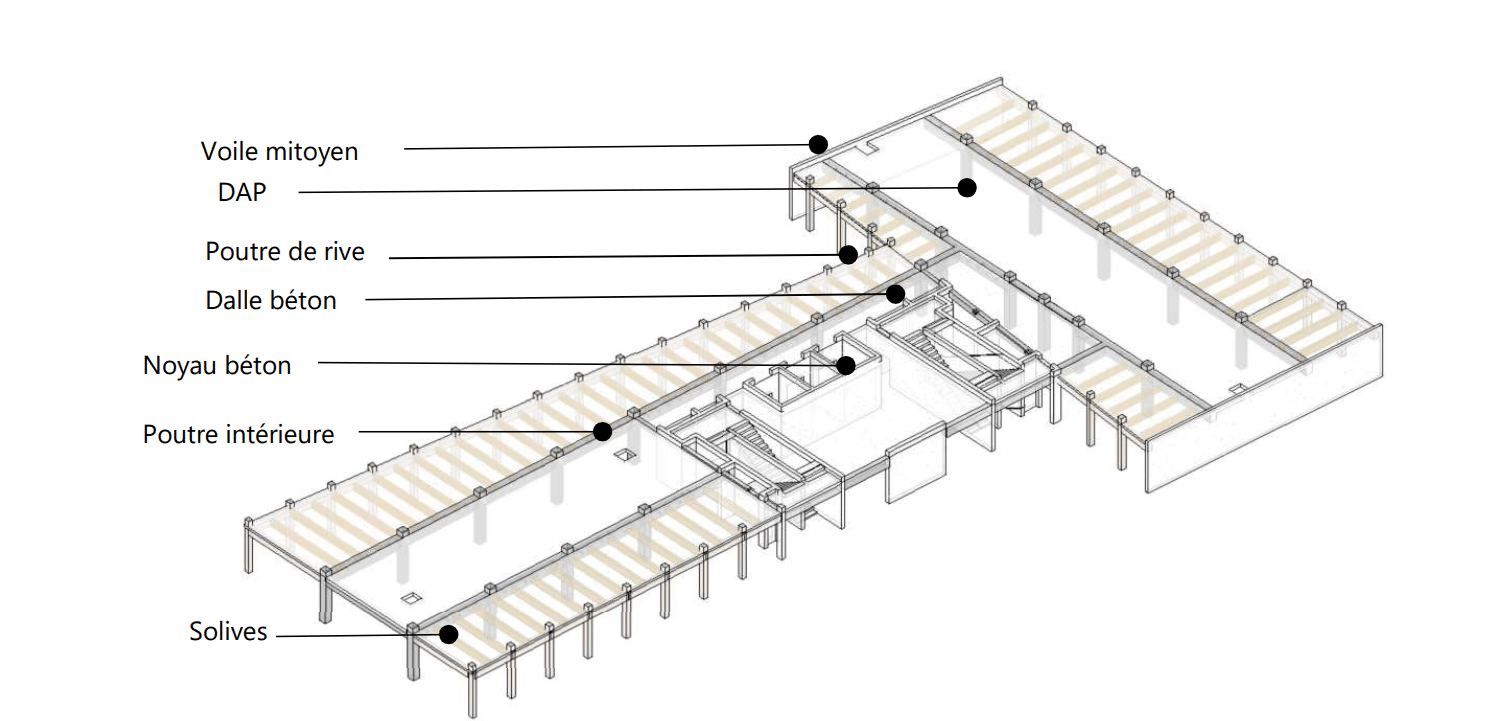 Voile mitoyen
DAP
Poutre de rive
Dalle béton
Noyau béton
Poutre intérieure
Solives