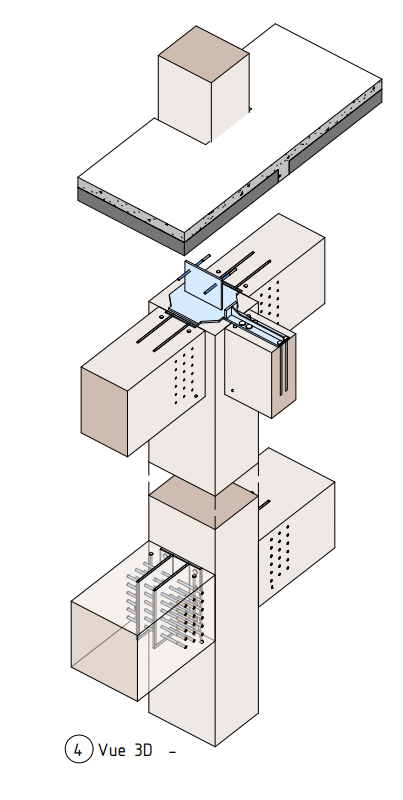 4 Vue 3D -